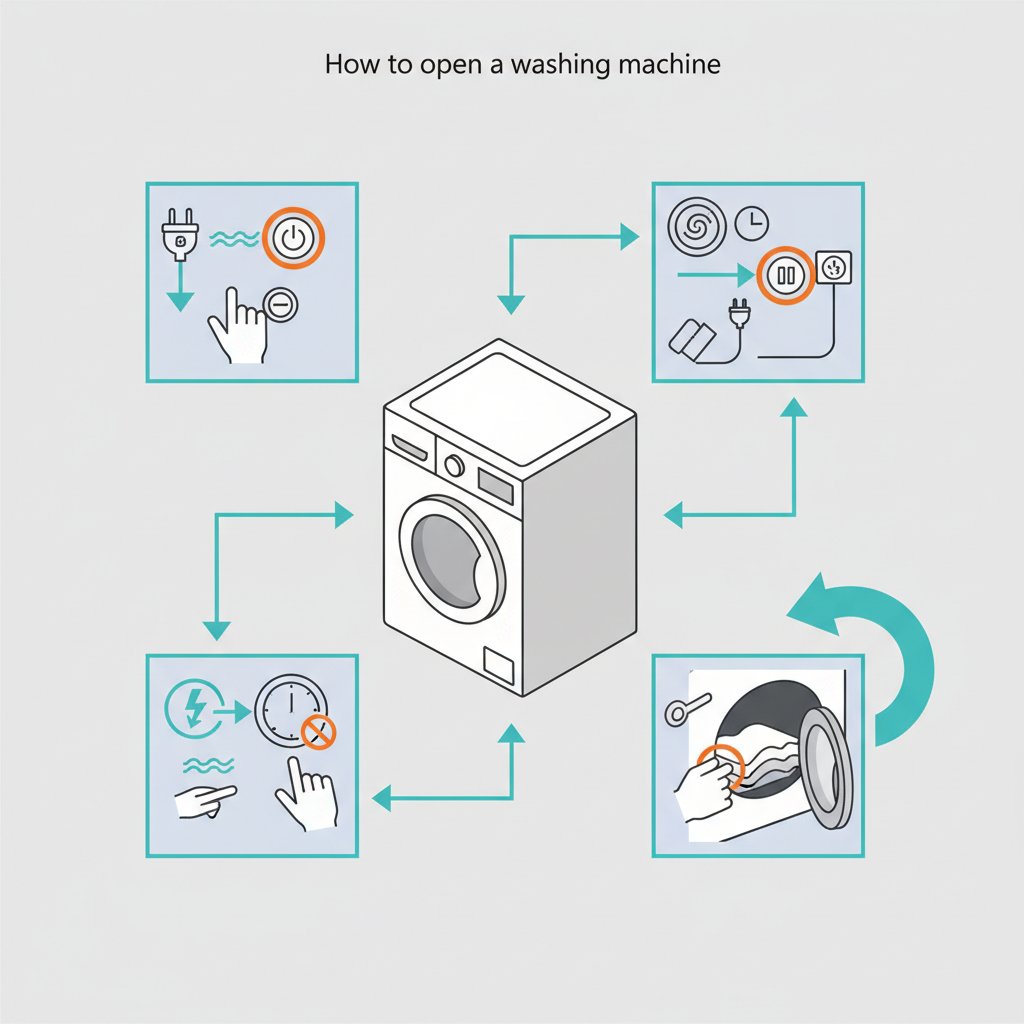 How to open a washing machine